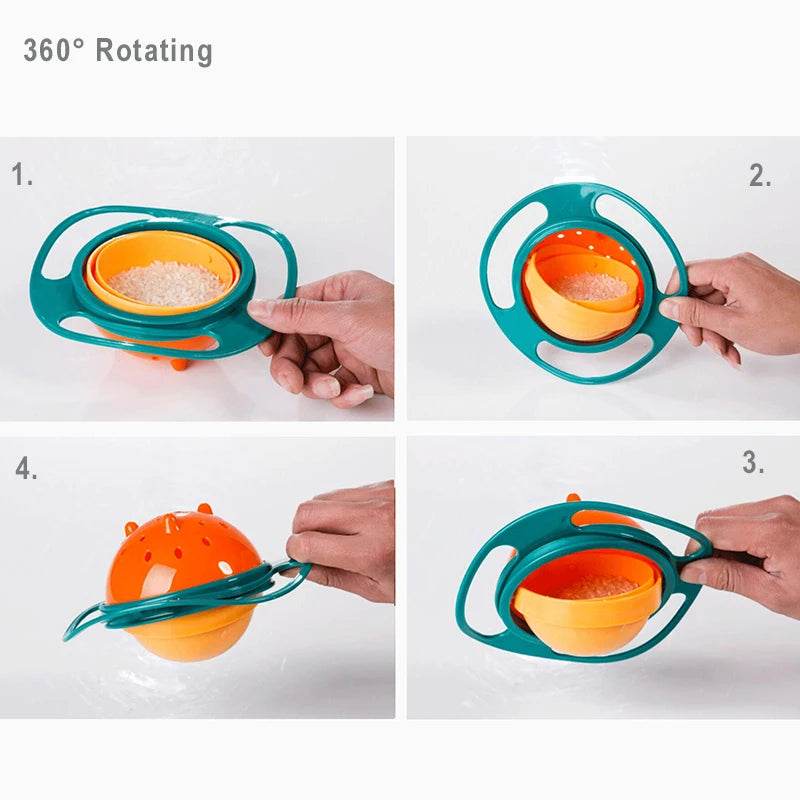 360° Rotating

1.

2.

4.

3.