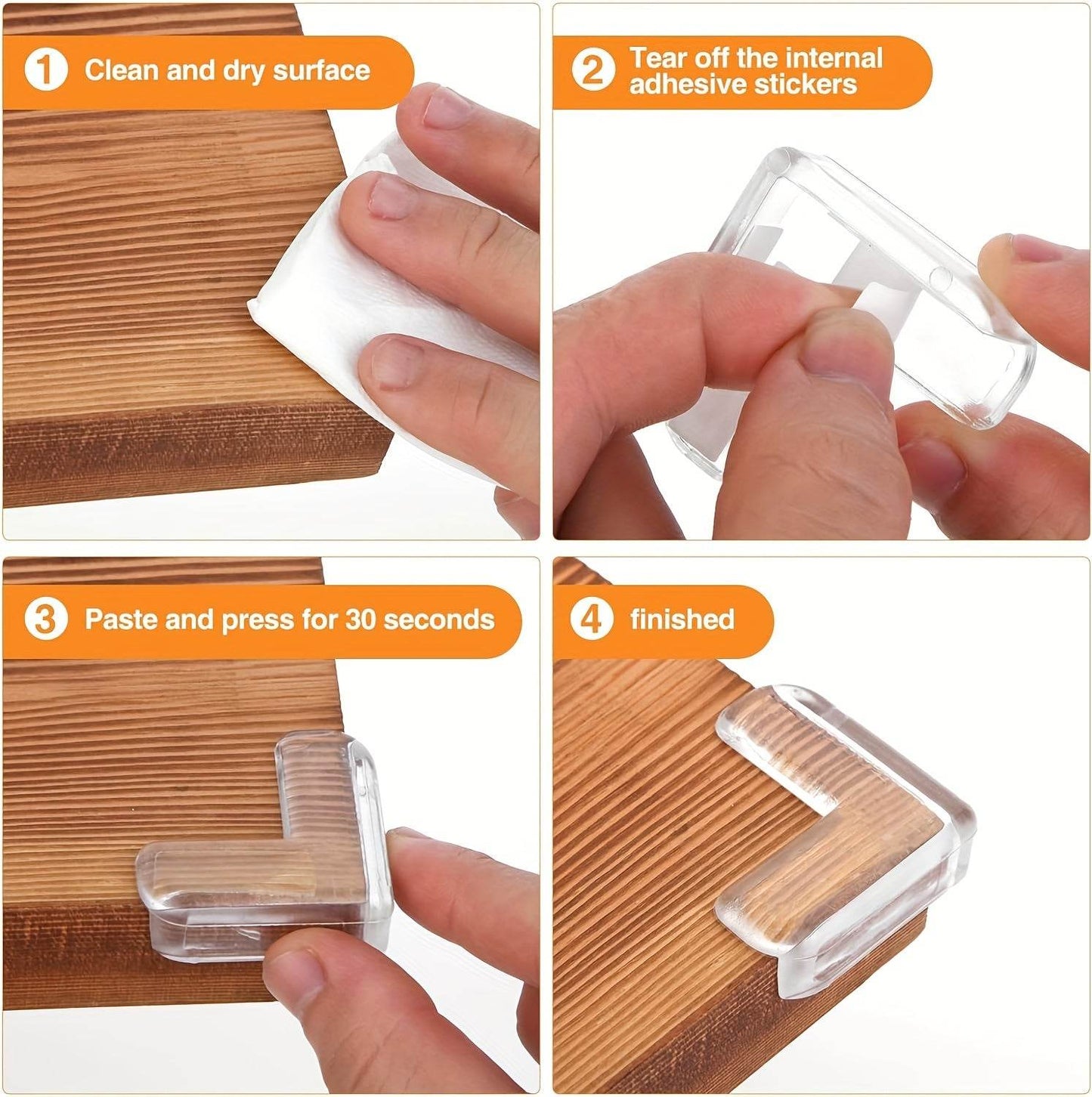 1 Clean and dry surface

2 Tear off the internal adhesive stickers

3 Paste and press for 30 seconds

4 finished